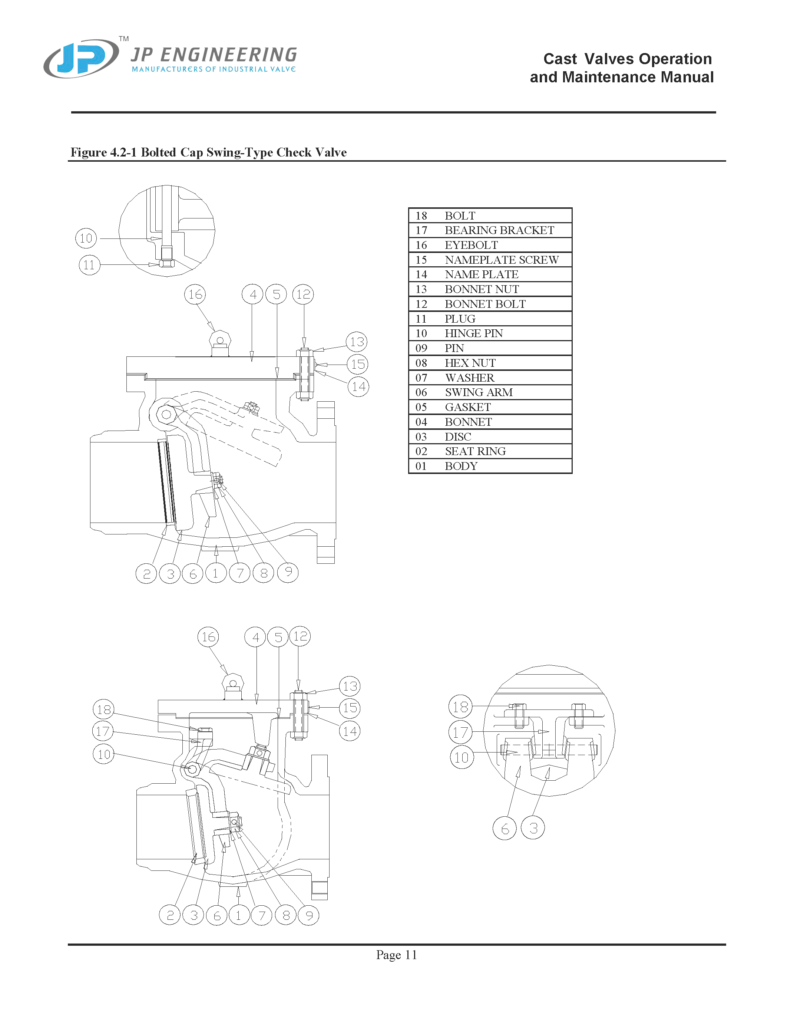 JP ™ JP ENGINEERING
MANUFACTURERS OF INDUSTRIAL VALVE

Cast Valves Operation and Maintenance Manual

Figure 4.2-1 Bolted Cap Swing-Type Check Valve

10
11
16 4 5 12
13
15
14
2 3 6 1 7 8 9

| 18 | BOLT |
|---|---|
| 17 | BEARING BRACKET |
| 16 | EYEBOLT |
| 15 | NAMEPLATE SCREW |
| 14 | NAME PLATE |
| 13 | BONNET NUT |
| 12 | BONNET BOLT |
| 11 | PLUG |
| 10 | HINGE PIN |
| 09 | PIN |
| 08 | HEX NUT |
| 07 | WASHER |
| 06 | SWING ARM |
| 05 | GASKET |
| 04 | BONNET |
| 03 | DISC |
| 02 | SEAT RING |
| 01 | BODY |

16 4 5 12
13
15
14
18
17
10
2 3 6 1 7 8 9

18
17
10
6 3

Page 11